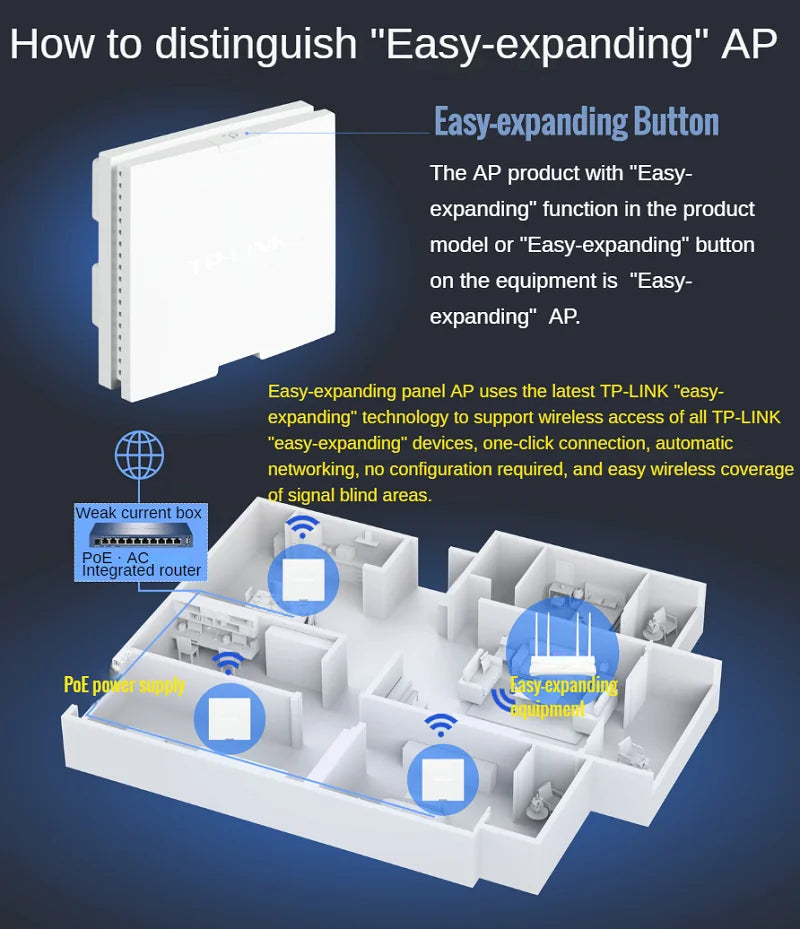 How to distinguish "Easy-expanding" AP

Easy-expanding Button

The AP product with "Easy-expanding" function in the product model or "Easy-expanding" button on the equipment is "Easy-expanding" AP.

TP-LINK

Easy-expanding panel AP uses the latest TP-LINK "easy-expanding" technology to support wireless access of all TP-LINK "easy-expanding" devices, one-click connection, automatic networking, no configuration required, and easy wireless coverage of signal blind areas.

Weak current box

PoE · AC Integrated router

PoE power supply

Easy-expanding equipment