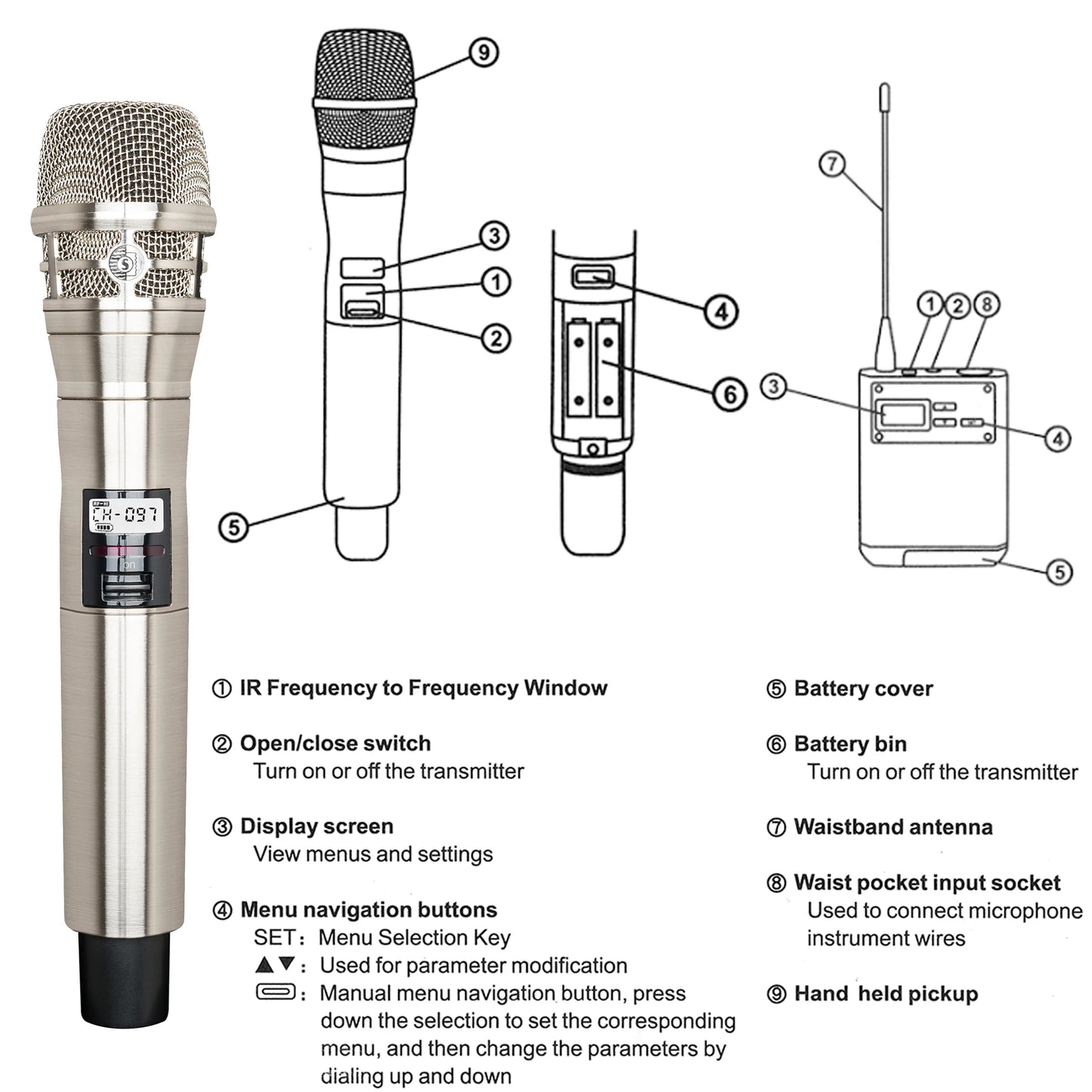 RF-HI
CH-097
on

9
3
1
2
5
4
6
7
1 2 8
3
4
5

① IR Frequency to Frequency Window

② Open/close switch
Turn on or off the transmitter

③ Display screen
View menus and settings

④ Menu navigation buttons
SET: Menu Selection Key
▲▼: Used for parameter modification
: Manual menu navigation button, press down the selection to set the corresponding menu, and then change the parameters by dialing up and down

⑤ Battery cover

⑥ Battery bin
Turn on or off the transmitter

⑦ Waistband antenna

⑧ Waist pocket input socket
Used to connect microphone instrument wires

⑨ Hand held pickup