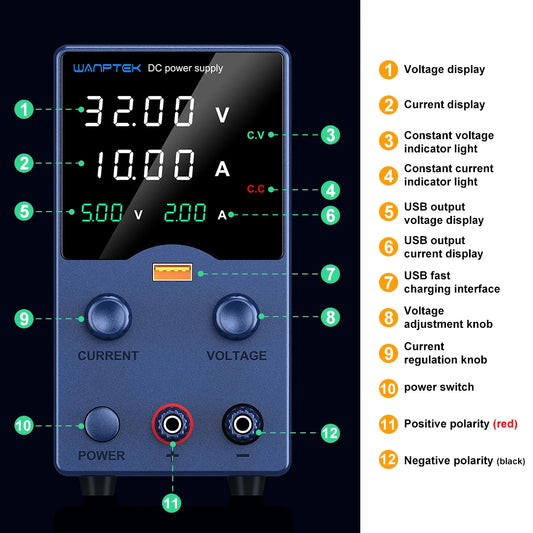 WANPTEK DC power supply

1 32.00 V
C.V 3
2 10.00 A
C.C 4
5 5.00 V 2.00 A 6
7
9 8
CURRENT VOLTAGE
10 12
POWER + −
11

1 Voltage display
2 Current display
3 Constant voltage indicator light
4 Constant current indicator light
5 USB output voltage display
6 USB output current display
7 USB fast charging interface
8 Voltage adjustment knob
9 Current regulation knob
10 power switch
11 Positive polarity (red)
12 Negative polarity (black)