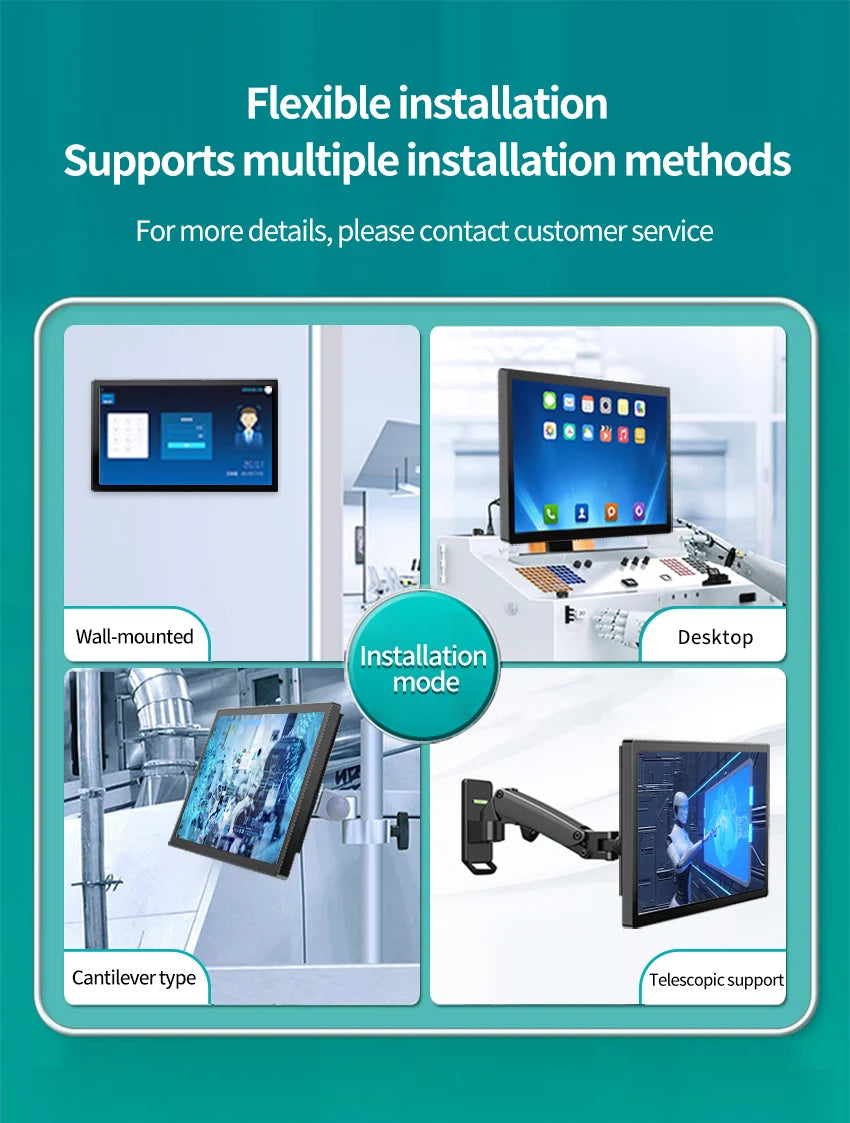 Flexible installation
Supports multiple installation methods

For more details, please contact customer service

Wall-mounted

Desktop

Installation mode

Cantilever type

Telescopic support