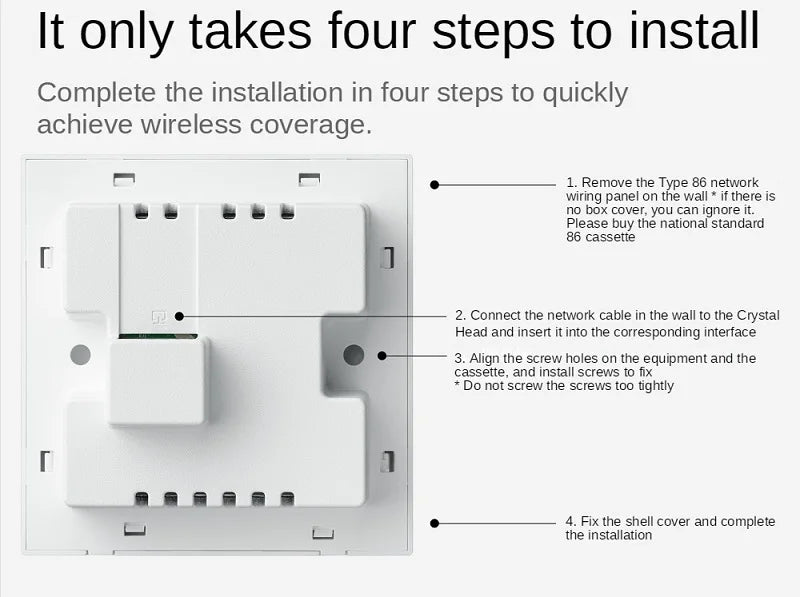 It only takes four steps to install

Complete the installation in four steps to quickly achieve wireless coverage.

1. Remove the Type 86 network wiring panel on the wall * if there is no box cover, you can ignore it. Please buy the national standard 86 cassette

2. Connect the network cable in the wall to the Crystal Head and insert it into the corresponding interface

3. Align the screw holes on the equipment and the cassette, and install screws to fix
* Do not screw the screws too tightly

4. Fix the shell cover and complete the installation