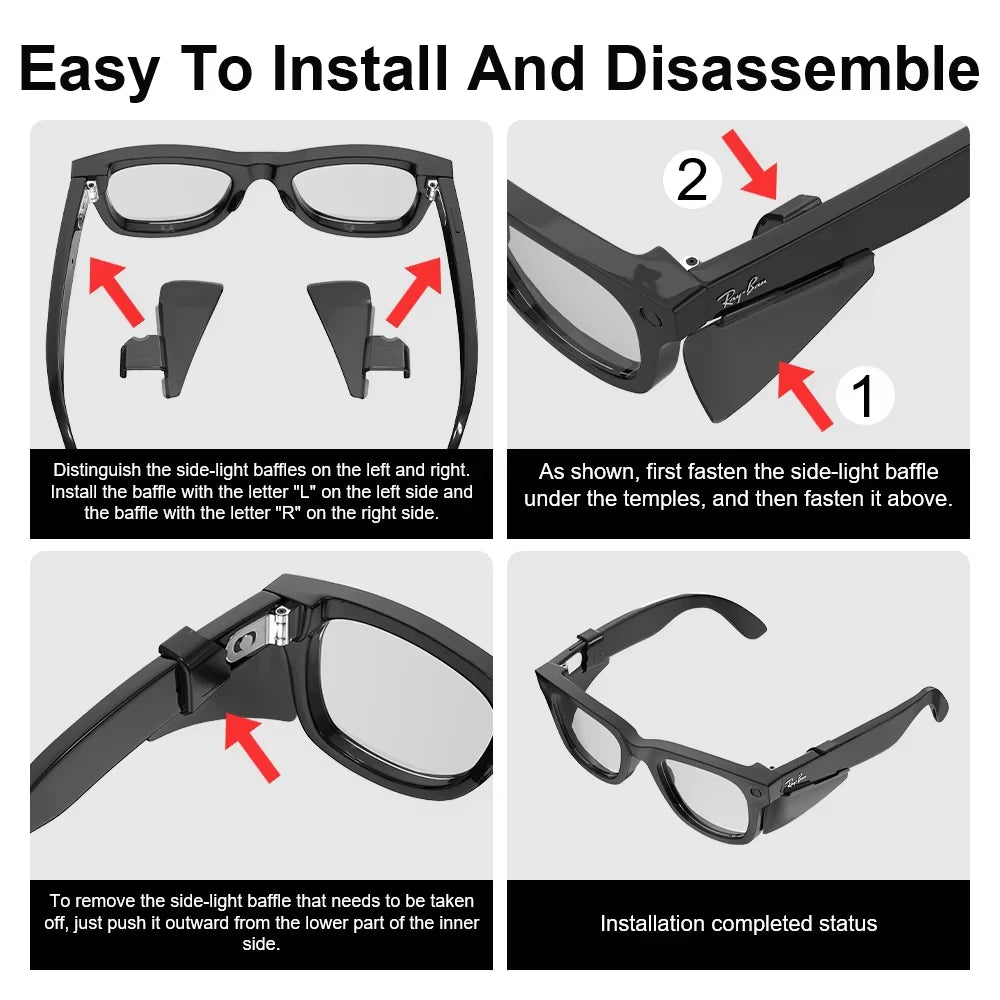 Easy To Install And Disassemble

Distinguish the side-light baffles on the left and right. Install the baffle with the letter "L" on the left side and the baffle with the letter "R" on the right side.

2

Ray-Ban

1

As shown, first fasten the side-light baffle under the temples, and then fasten it above.

To remove the side-light baffle that needs to be taken off, just push it outward from the lower part of the inner side.

Ray-Ban

Installation completed status