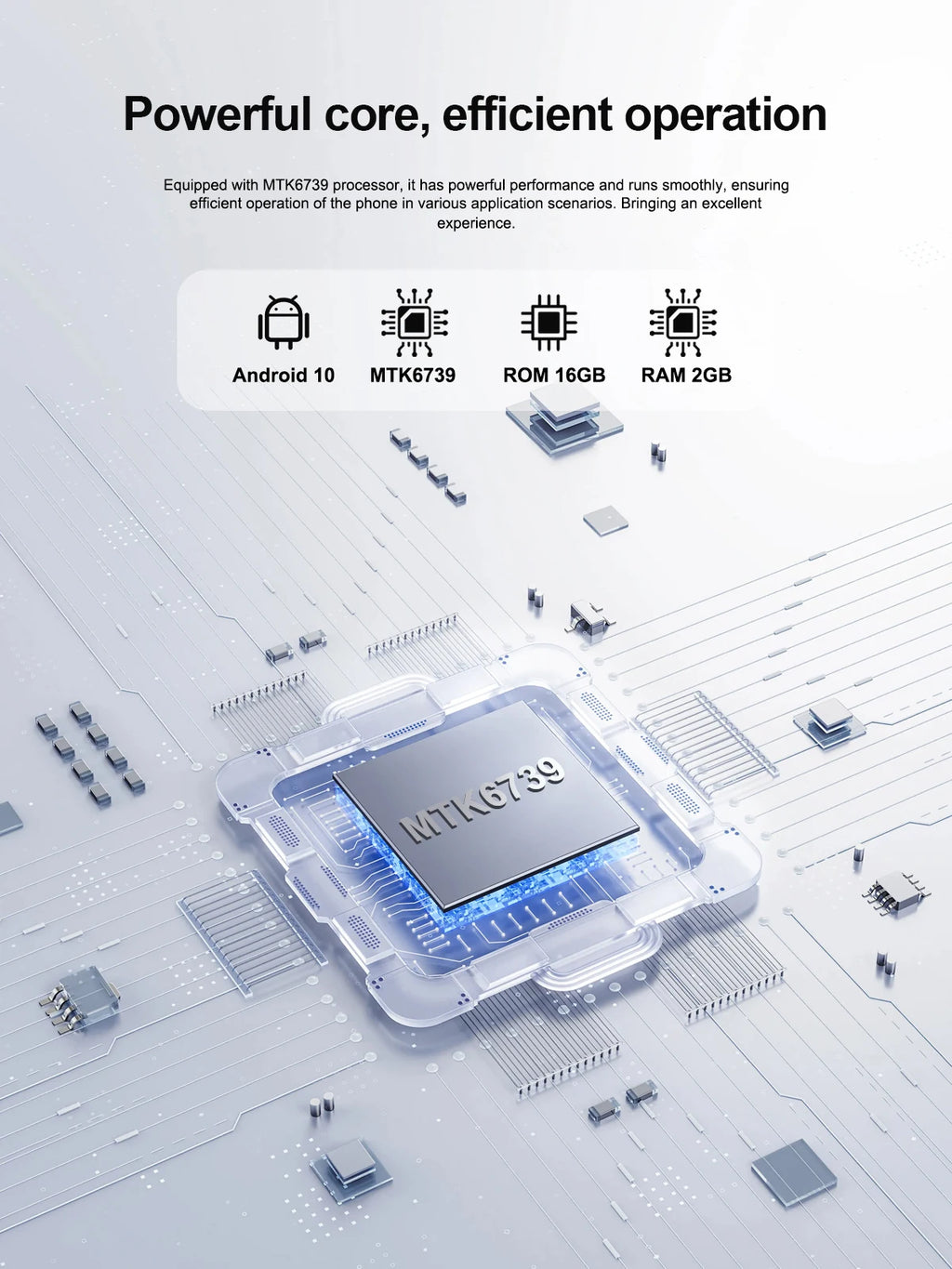 Powerful core, efficient operation

Equipped with MTK6739 processor, it has powerful performance and runs smoothly, ensuring efficient operation of the phone in various application scenarios. Bringing an excellent experience.

Android 10

MTK6739

ROM 16GB

RAM 2GB

MTK6739