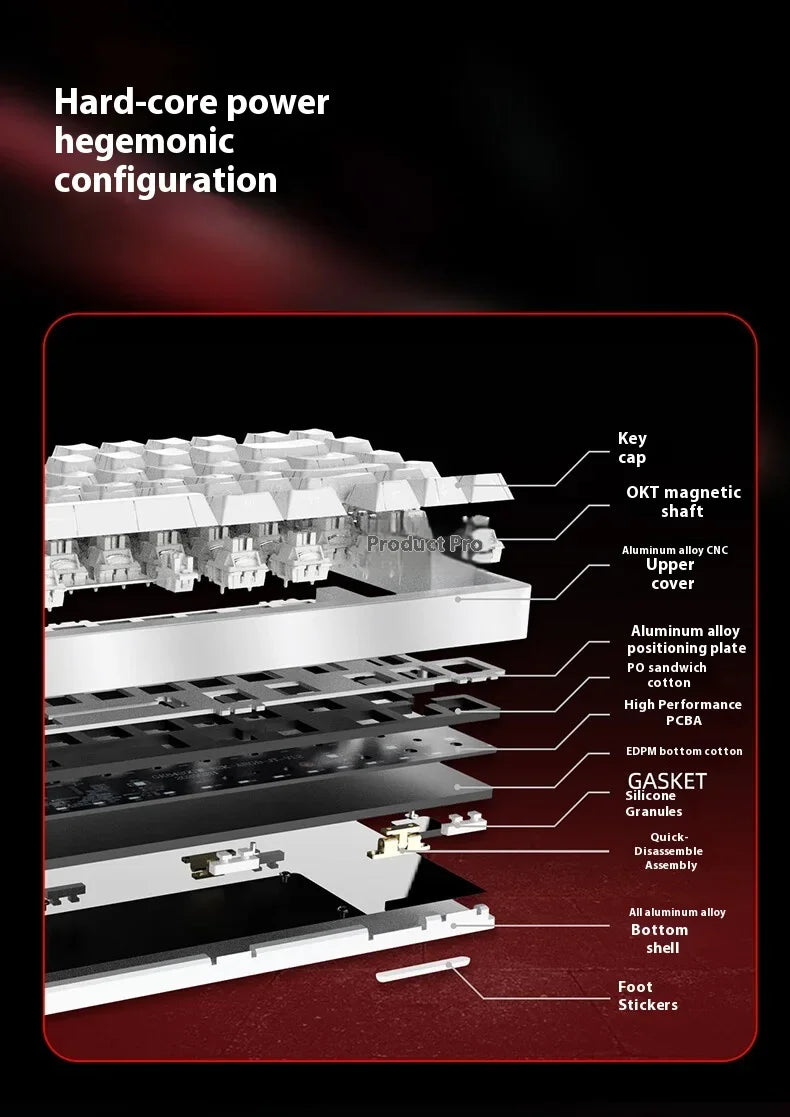 Hard-core power hegemonic configuration

Key cap

OKT magnetic shaft

Product Pro

Aluminum alloy CNC
Upper cover

Aluminum alloy positioning plate

PO sandwich cotton

High Performance PCBA

EDPM bottom cotton

GASKET
Silicone Granules

Quick-Disassemble Assembly

All aluminum alloy
Bottom shell

Foot Stickers