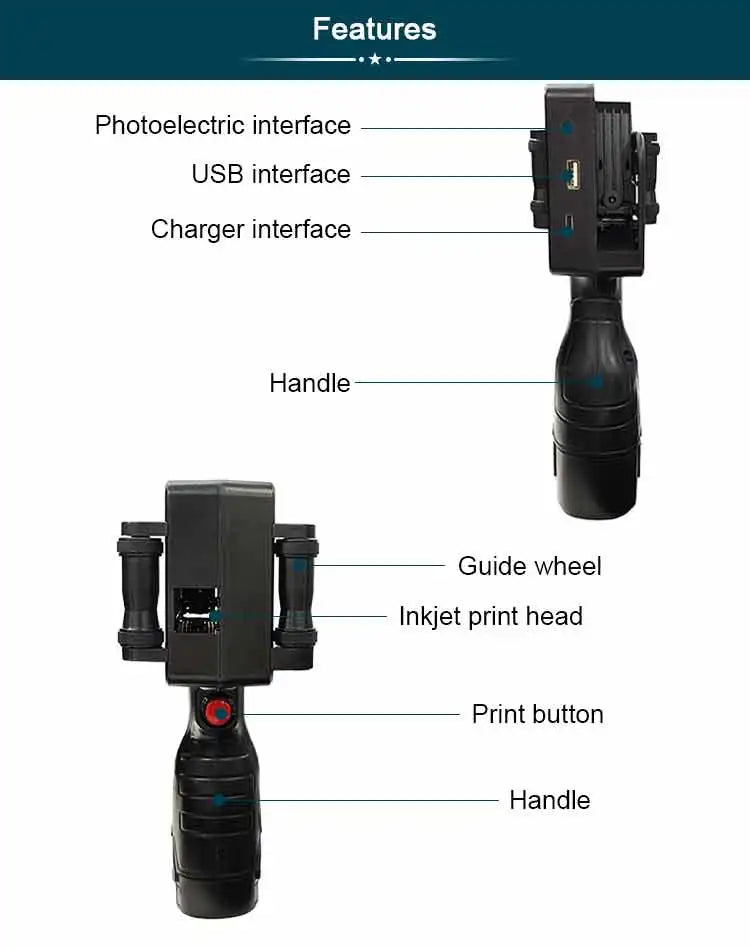 Features

Photoelectric interface

USB interface

Charger interface

Handle

Guide wheel

Inkjet print head

Print button

Handle