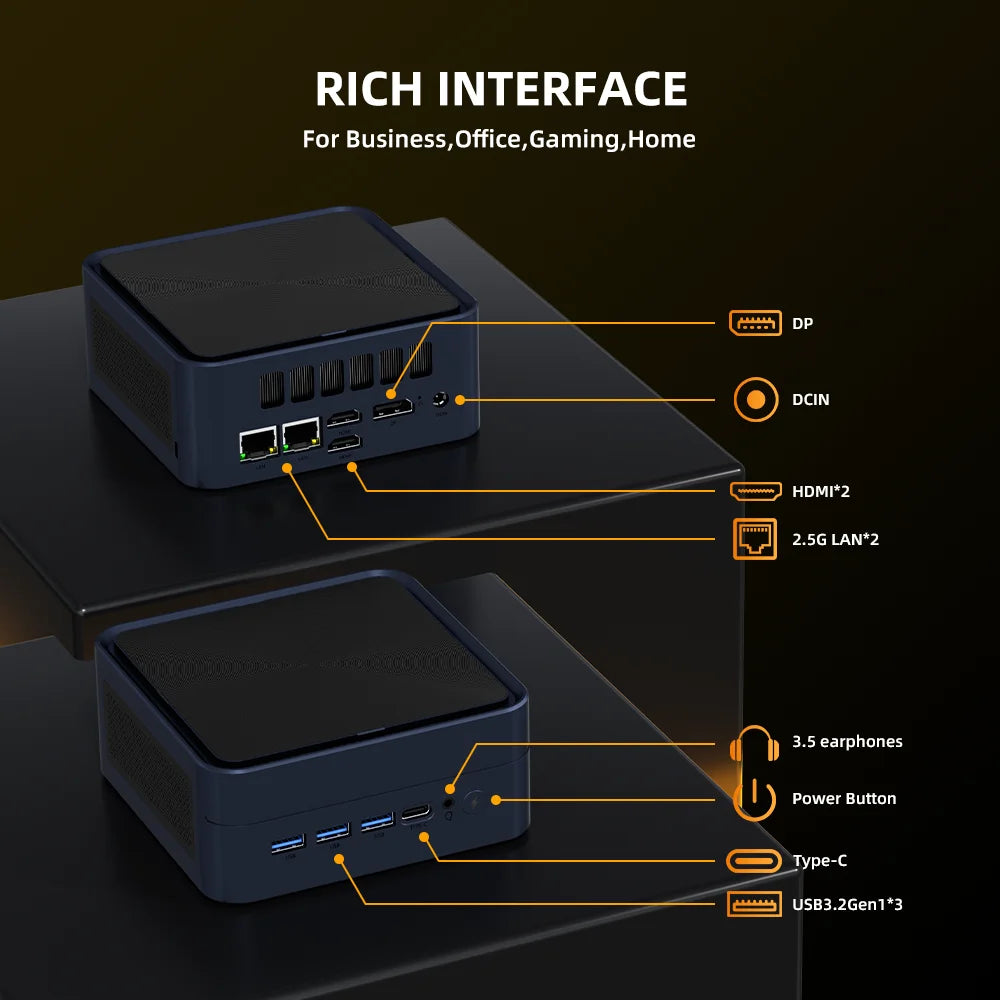 RICH INTERFACE
For Business,Office,Gaming,Home

DP

DCIN

HDMI*2

2.5G LAN*2

3.5 earphones

Power Button

Type-C

USB3.2Gen1*3