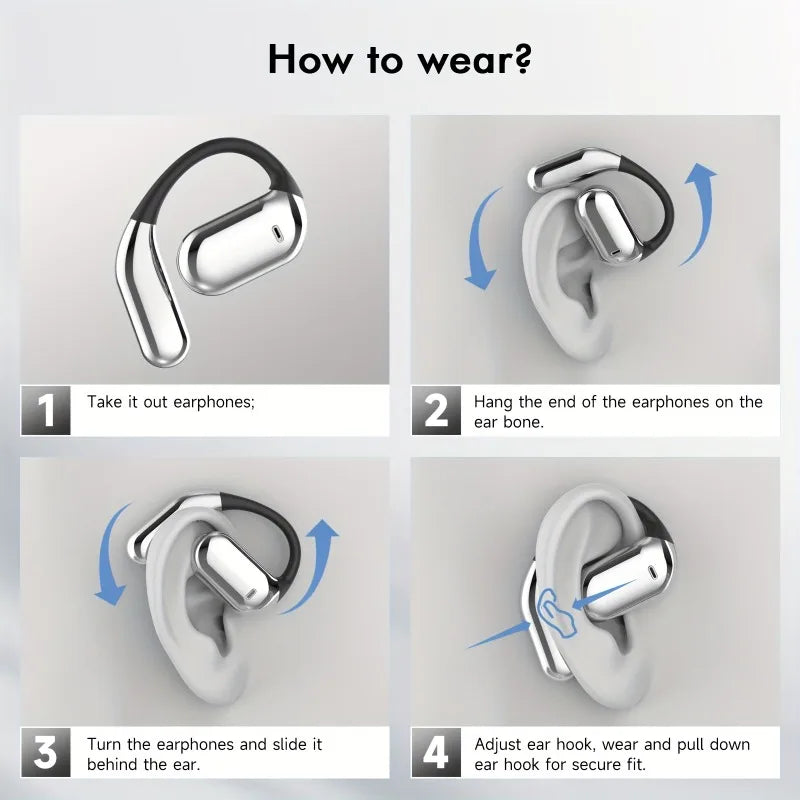 How to wear?

1 Take it out earphones;

2 Hang the end of the earphones on the ear bone.

3 Turn the earphones and slide it behind the ear.

4 Adjust ear hook, wear and pull down ear hook for secure fit.