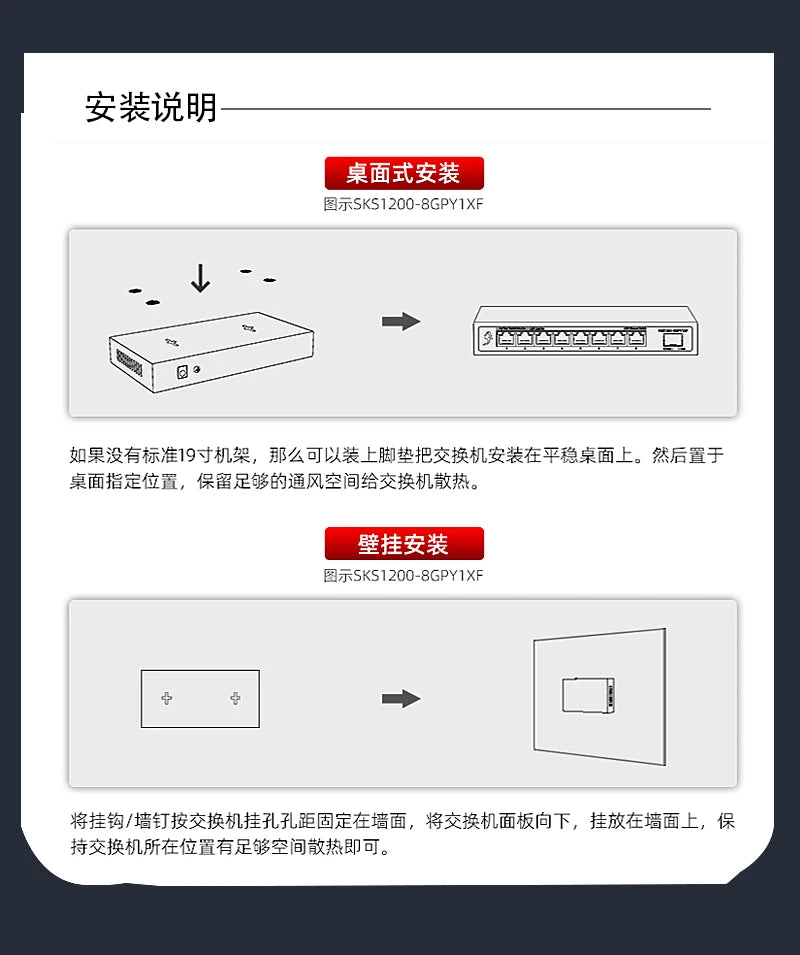 安装说明

桌面式安装
图示SKS1200-8GPY1XF

如果没有标准19寸机架，那么可以装上脚垫把交换机安装在平稳桌面上。然后置于桌面指定位置，保留足够的通风空间给交换机散热。

壁挂安装
图示SKS1200-8GPY1XF

将挂钩/墙钉按交换机挂孔孔距固定在墙面，将交换机面板向下，挂放在墙面上，保持交换机所在位置有足够空间散热即可。